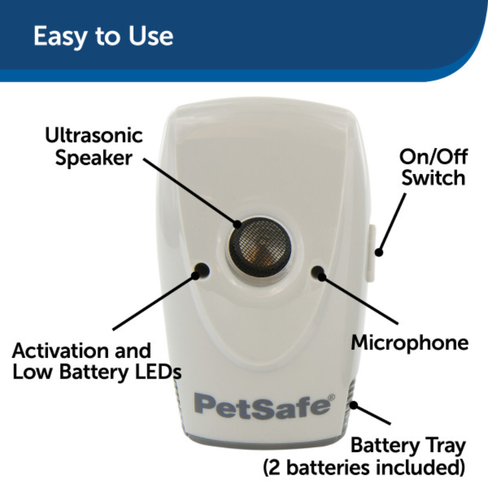 Easy to Use

Ultrasonic Speaker

On/Off Switch

Activation and Low Battery LEDs

Microphone

PetSafe®

Battery Tray (2 batteries included)