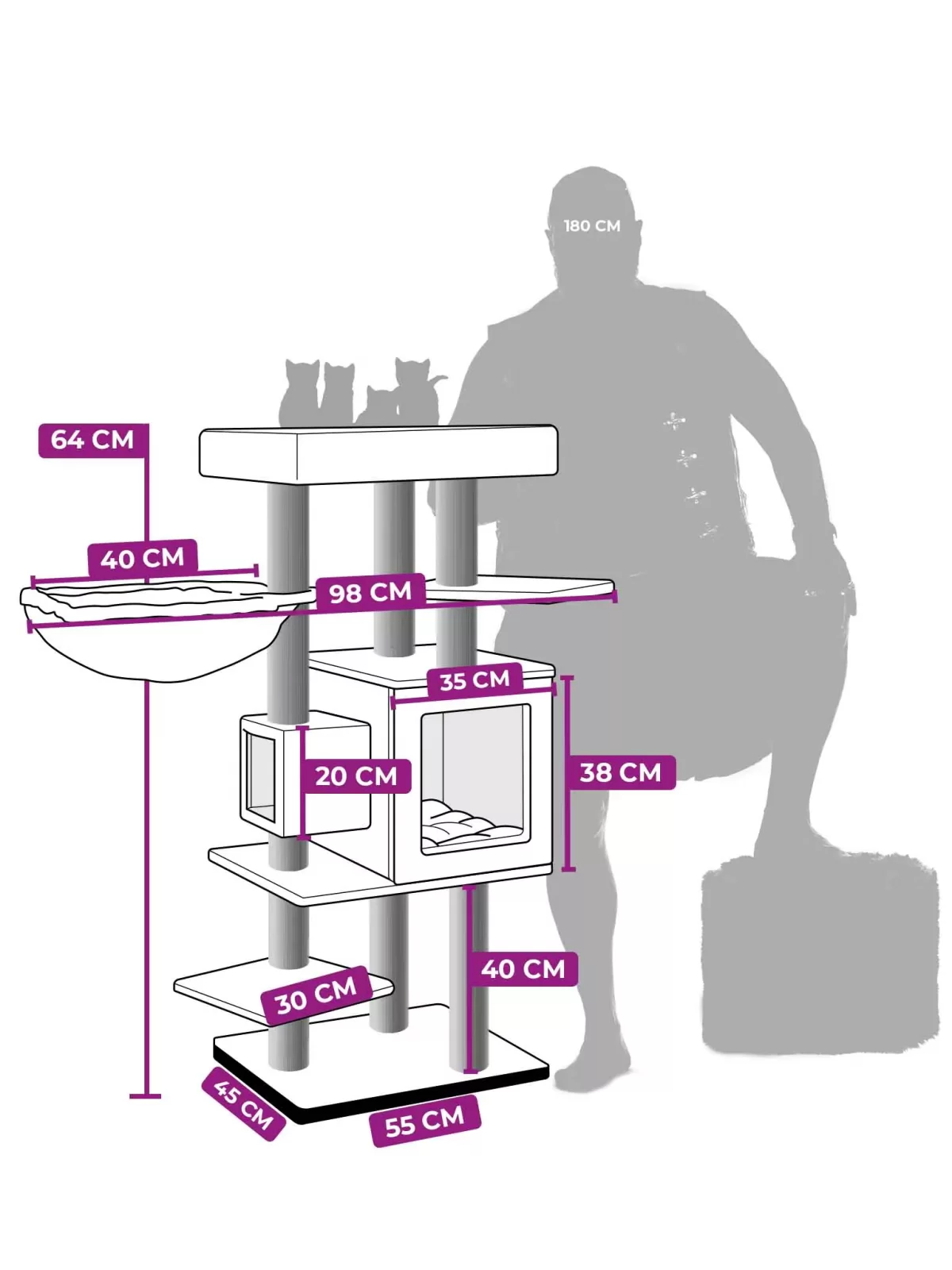 180 CM

64 CM

40 CM

98 CM

35 CM

20 CM

38 CM

40 CM

30 CM

45 CM

55 CM