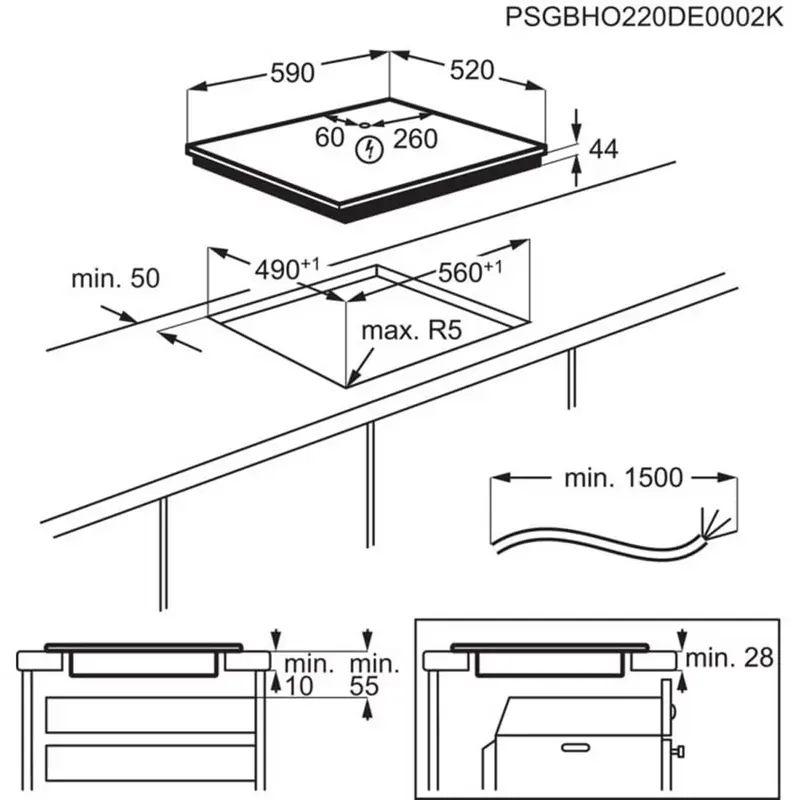 PSGBHO220DE0002K

590

520

60

260

44

min. 50

$490^{+1}$

$560^{+1}$

max. R5

min. 1500

min. 10

min. 55

min. 28