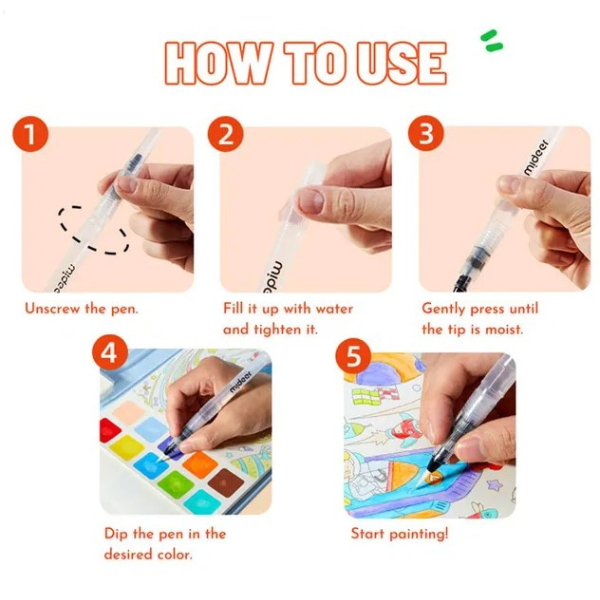 HOW TO USE

1

mideer

Unscrew the pen.

2

mideer

Fill it up with water and tighten it.

3

mideer

Gently press until the tip is moist.

4

mideer

Dip the pen in the desired color.

5

Start painting!