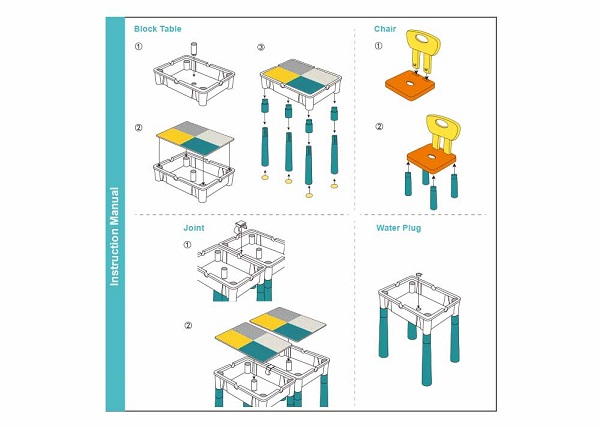 Instruction Manual

Block Table

①

②

③

Chair

①

②

Joint

①

②

Water Plug