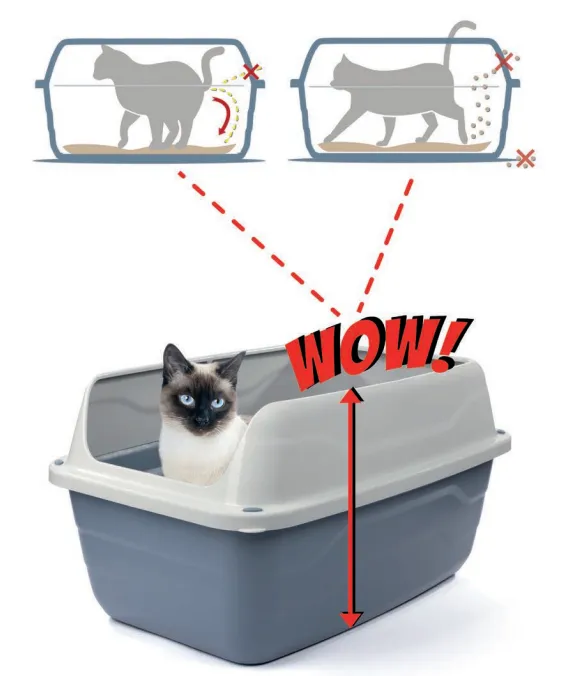 WOW!