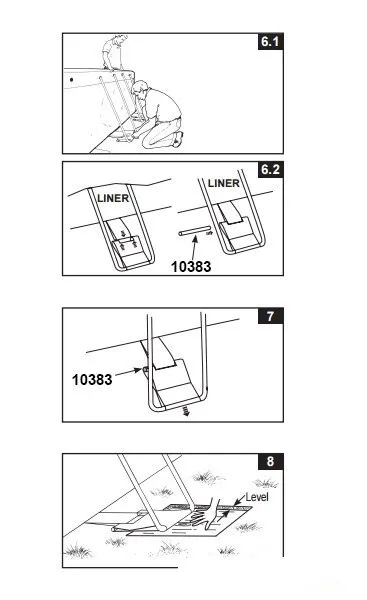 6.1

6.2

LINER

LINER

10383

7

10383

8

Level