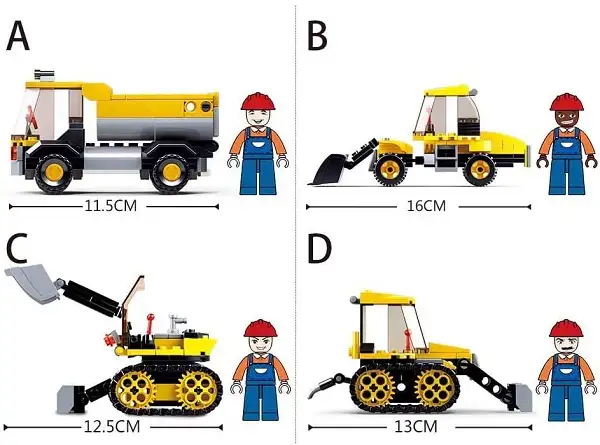 A

11.5CM

B

16CM

C

12.5CM

D

13CM