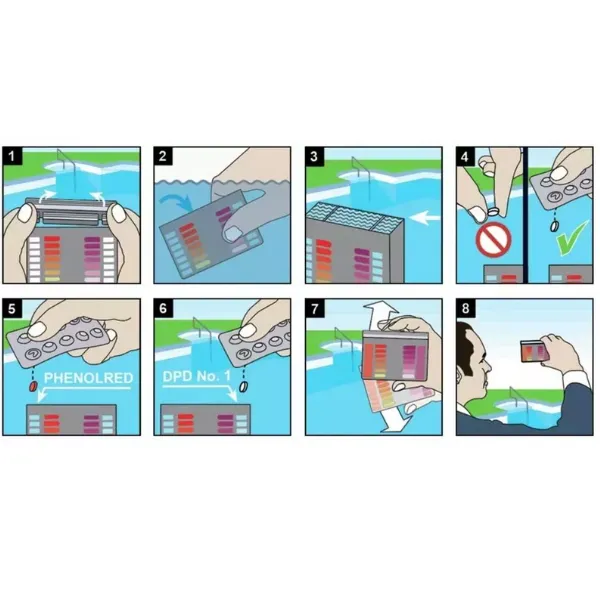 1

2

3

4

5

PHENOLRED

6

DPD No. 1

7

8