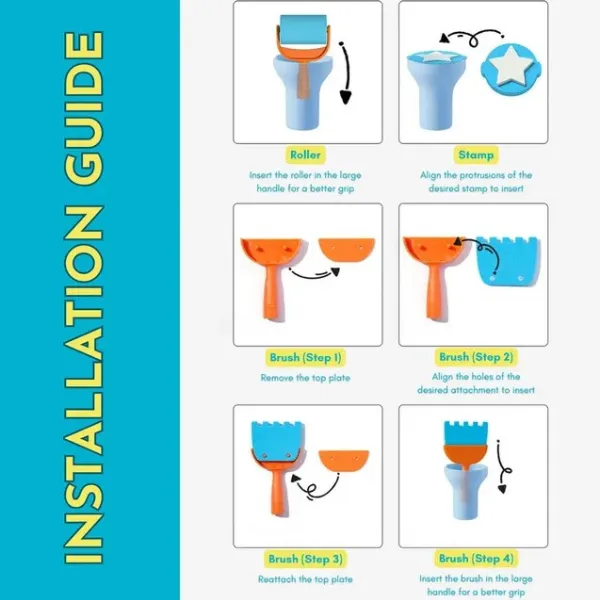 INSTALLATION GUIDE

Roller
Insert the roller in the large handle for a better grip

Stamp
Align the protrusions of the desired stamp to insert

Brush (Step 1)
Remove the top plate

Brush (Step 2)
Align the holes of the desired attachment to insert

Brush (Step 3)
Reattach the top plate

Brush (Step 4)
Insert the brush in the large handle for a better grip