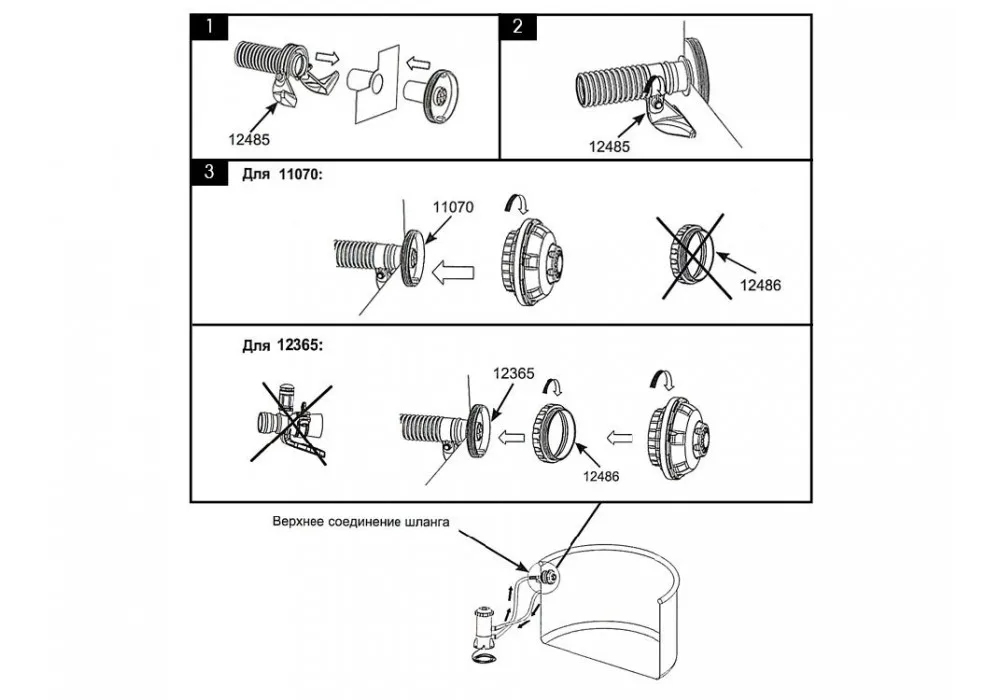 1

12485

2

12485

3 Для 11070:

11070

12486

Для 12365:

12365

12486

Верхнее соединение шланга